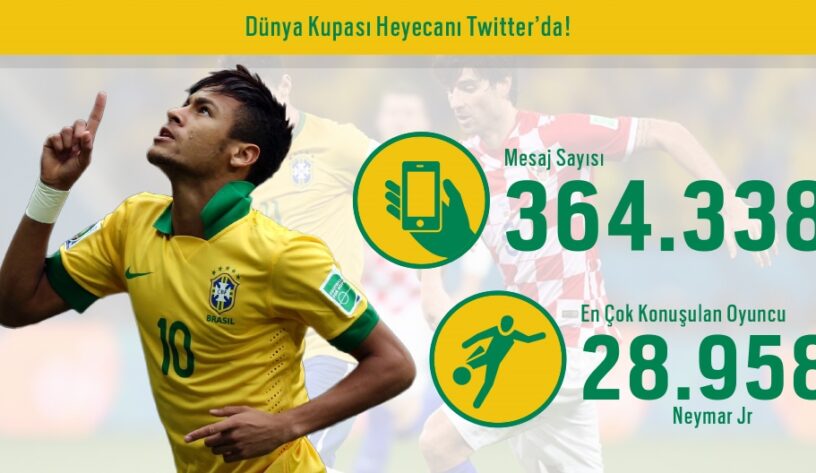 Dünya Kupası Heyecanı Twitter'da!

Mesaj Sayısı
364.338

En Çok Konuşulan Oyuncu
28.958
Neymar Jr

BRASIL
10